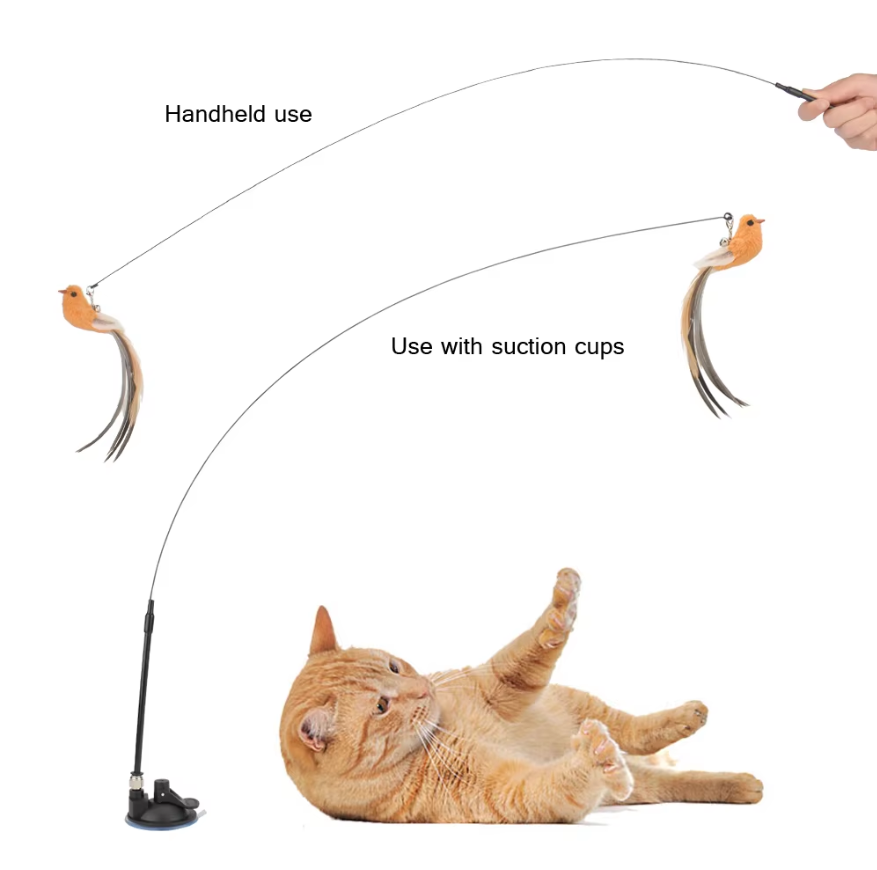 Handheld use

Use with suction cups